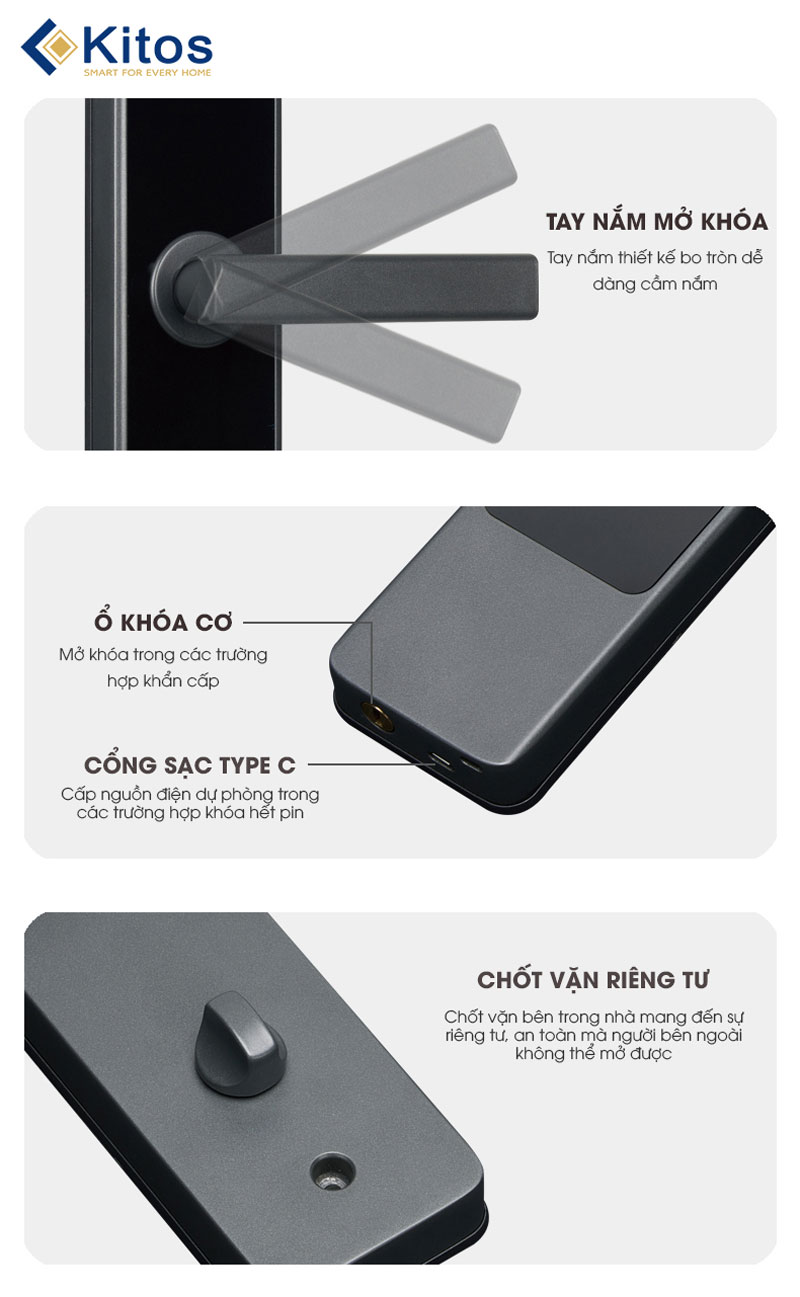 Kitos
SMART FOR EVERY HOME

TAY NẮM MỞ KHÓA
Tay nắm thiết kế bo tròn dễ dàng cầm nắm

Ổ KHÓA CƠ
Mở khóa trong các trường hợp khẩn cấp

CỔNG SẠC TYPE C
Cấp nguồn điện dự phòng trong các trường hợp khóa hết pin

CHỐT VẶN RIÊNG TƯ
Chốt vặn bên trong nhà mang đến sự riêng tư, an toàn mà người bên ngoài không thể mở được