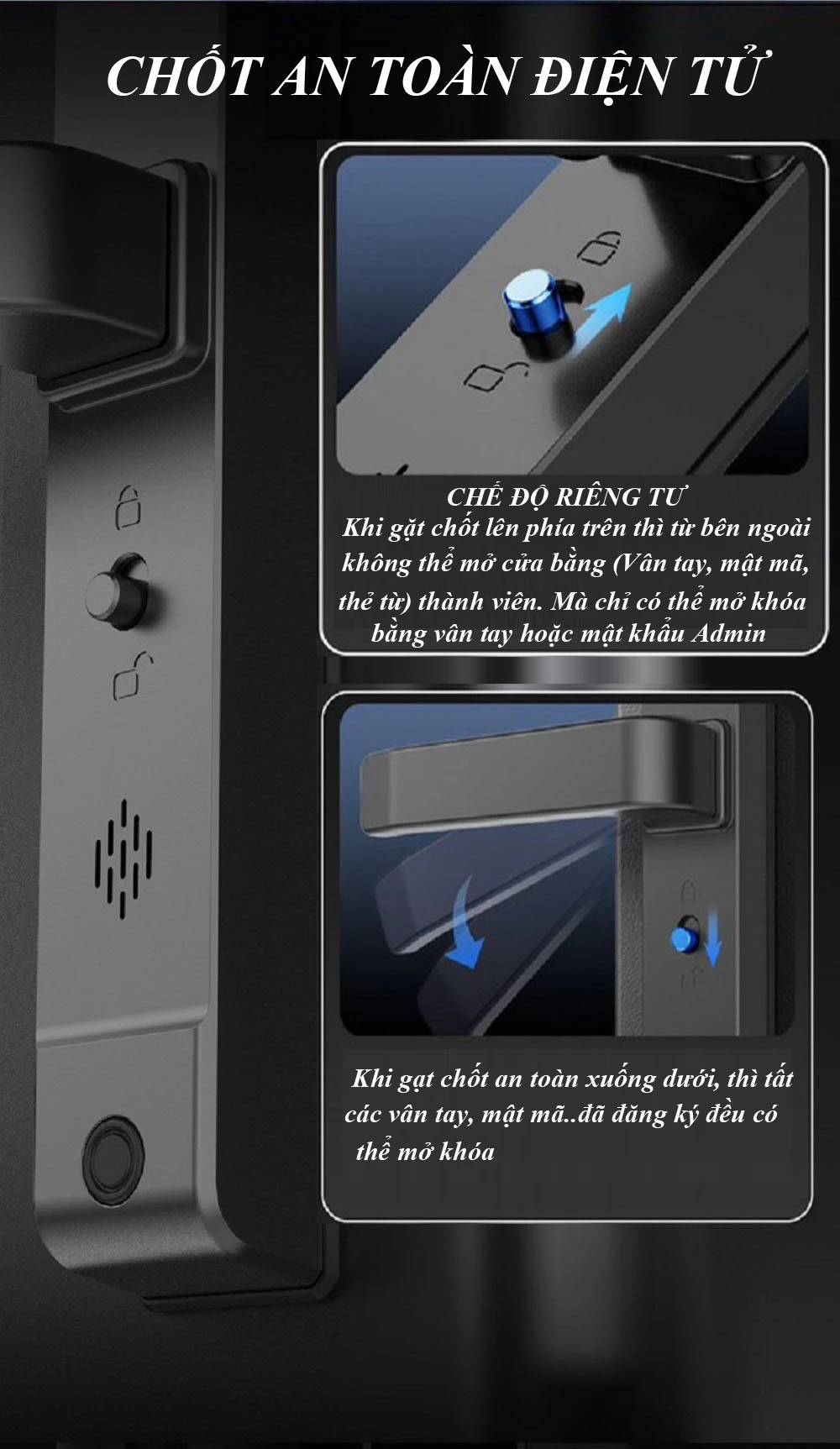 CHỐT AN TOÀN ĐIỆN TỬ

CHẾ ĐỘ RIÊNG TƯ
Khi gặt chốt lên phía trên thì từ bên ngoài không thể mở cửa bằng (Vân tay, mật mã, thẻ từ) thành viên. Mà chỉ có thể mở khóa bằng vân tay hoặc mật khẩu Admin

Khi gạt chốt an toàn xuống dưới, thì tất các vân tay, mật mã..đã đăng ký đều có thể mở khóa